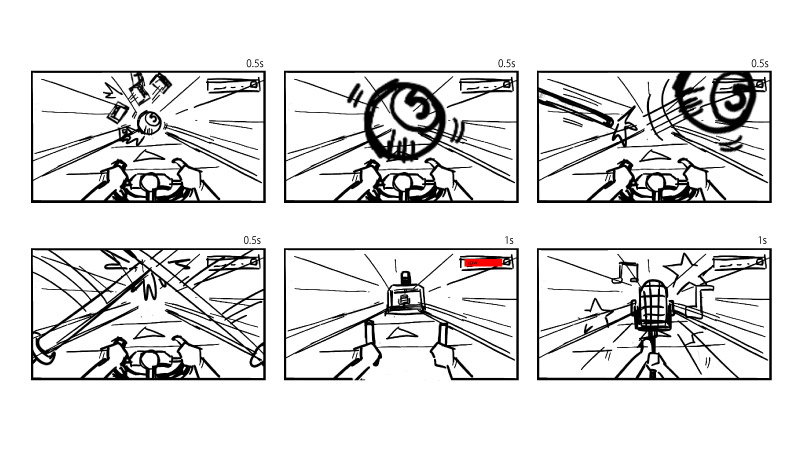 0.5s

0.5s

0.5s

0.5s

1s

1s